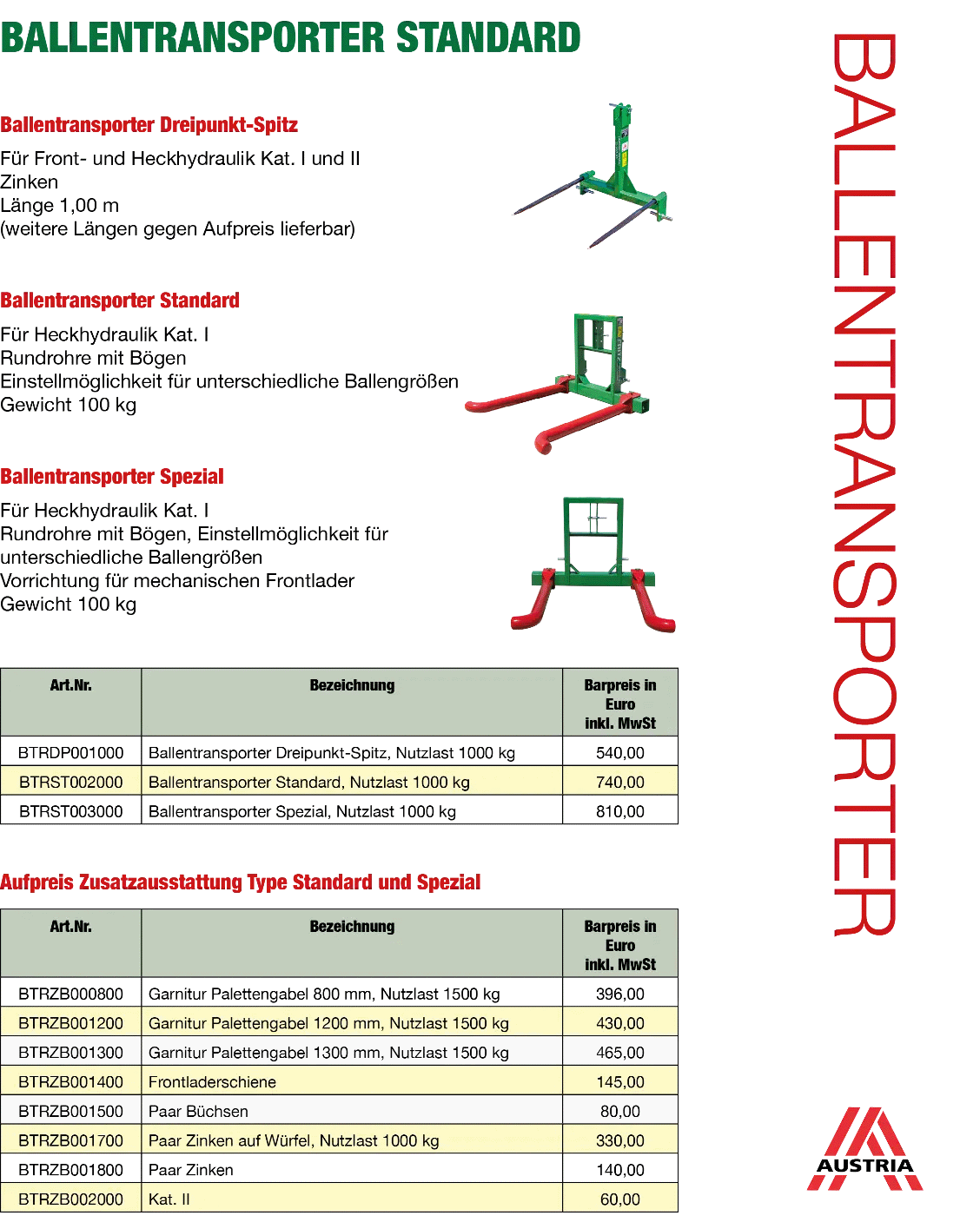 BALLENTRANSPORTER STANDARD

Ballentransporter Dreipunkt-Spitz

Für Front- und Heckhydraulik Kat. I und II
Zinken
Länge 1,00 m
(weitere Längen gegen Aufpreis lieferbar)

Ballentransporter Standard

Für Heckhydraulik Kat. I
Rundrohre mit Bögen
Einstellmöglichkeit für unterschiedliche Ballengrößen
Gewicht 100 kg

Ballentransporter Spezial

Für Heckhydraulik Kat. I
Rundrohre mit Bögen, Einstellmöglichkeit für unterschiedliche Ballengrößen
Vorrichtung für mechanischen Frontlader
Gewicht 100 kg

| Art.Nr. | Bezeichnung | Barpreis in Euro inkl. MwSt |
|---|---|---|
| BTRDP001000 | Ballentransporter Dreipunkt-Spitz, Nutzlast 1000 kg | 540,00 |
| BTRST002000 | Ballentransporter Standard, Nutzlast 1000 kg | 740,00 |
| BTRST003000 | Ballentransporter Spezial, Nutzlast 1000 kg | 810,00 |

Aufpreis Zusatzausstattung Type Standard und Spezial

| Art.Nr. | Bezeichnung | Barpreis in Euro inkl. MwSt |
|---|---|---|
| BTRZB000800 | Garnitur Palettengabel 800 mm, Nutzlast 1500 kg | 396,00 |
| BTRZB001200 | Garnitur Palettengabel 1200 mm, Nutzlast 1500 kg | 430,00 |
| BTRZB001300 | Garnitur Palettengabel 1300 mm, Nutzlast 1500 kg | 465,00 |
| BTRZB001400 | Frontladerschiene | 145,00 |
| BTRZB001500 | Paar Büchsen | 80,00 |
| BTRZB001700 | Paar Zinken auf Würfel, Nutzlast 1000 kg | 330,00 |
| BTRZB001800 | Paar Zinken | 140,00 |
| BTRZB002000 | Kat. II | 60,00 |

BALLENTRANSPORTER

AUSTRIA